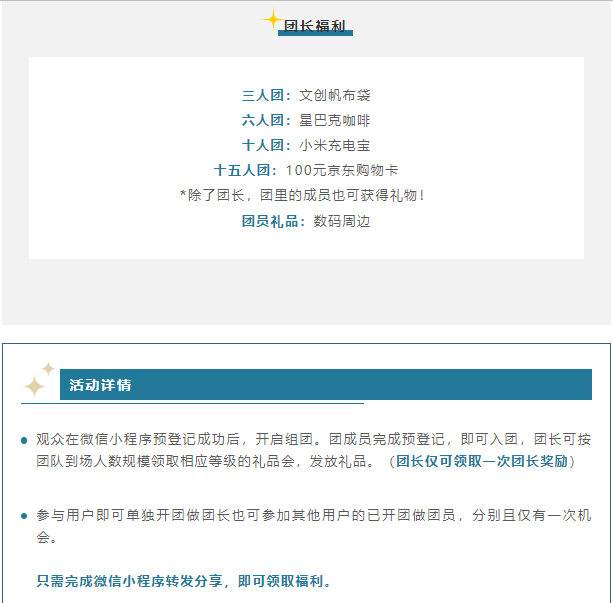 团长福利

三人团：文创帆布袋
六人团：星巴克咖啡
十人团：小米充电宝
十五人团：100元京东购物卡
*除了团长，团里的成员也可获得礼物！
团员礼品：数码周边

活动详情

观众在微信小程序预登记成功后，开启组团。团成员完成预登记，即可入团，团长可按团队到场人数规模领取相应等级的礼品会，发放礼品。（团长仅可领取一次团长奖励）

参与用户即可单独开团做团长也可参加其他用户的已开团做团员，分别且仅有一次机会。

只需完成微信小程序转发分享，即可领取福利。